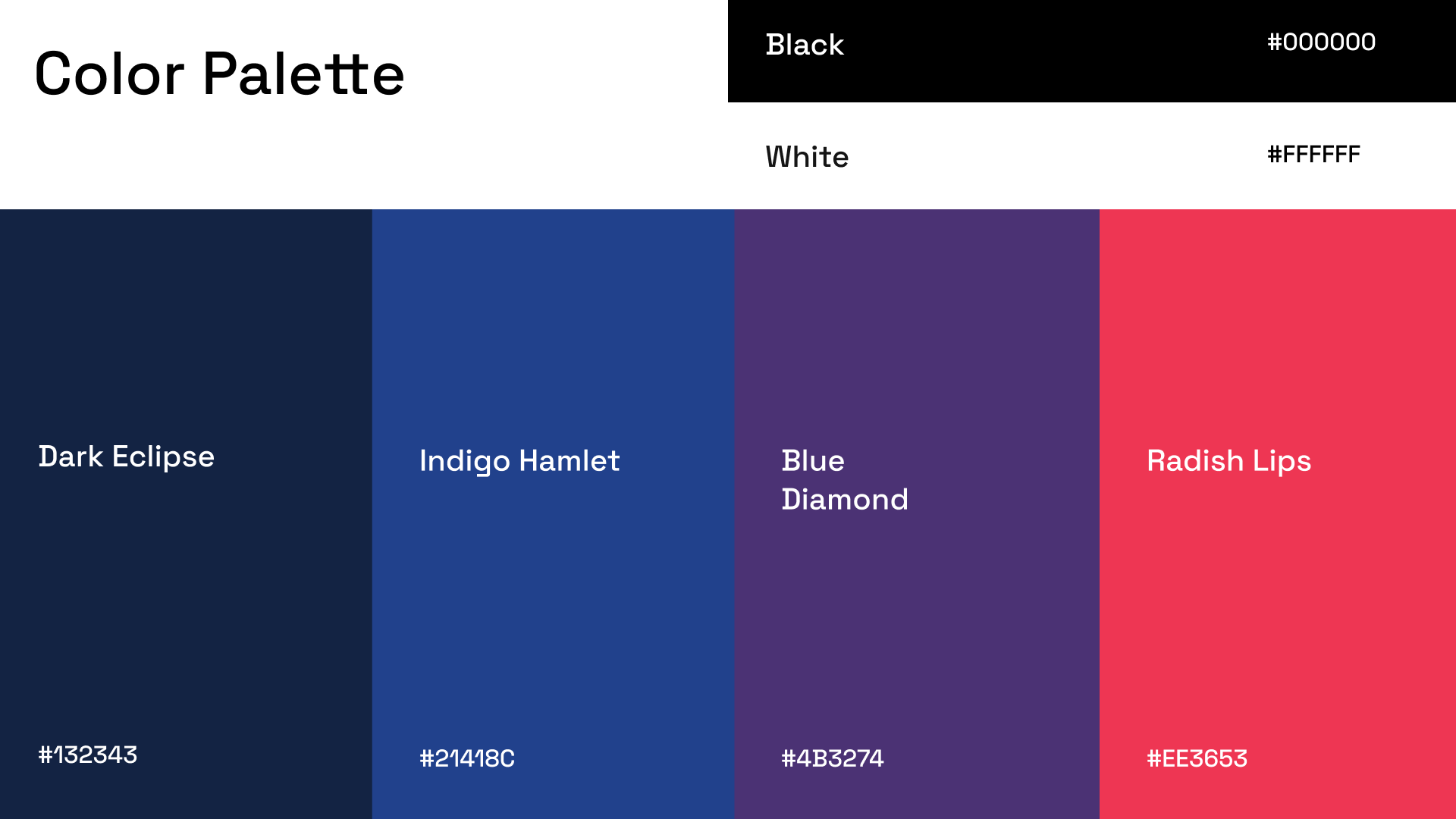 Color Palette

Black

#000000

White

#FFFFFF

Dark Eclipse

#132343

Indigo Hamlet

#21418C

Blue
Diamond

#4B3274

Radish Lips

#EE3653